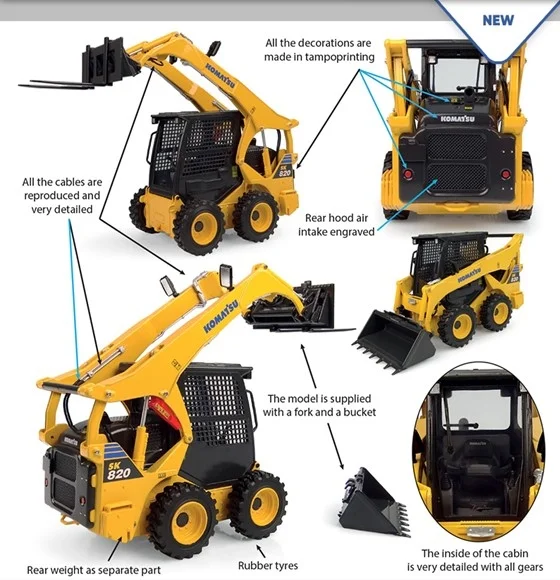 NEW

All the decorations are made in tampoprinting

KOMATSU

SK 820

KOMATSU

All the cables are reproduced and very detailed

Rear hood air intake engraved

KOMATSU

KOMATSU

The model is supplied with a fork and a bucket

SK 820

Rear weight as separate part

Rubber tyres

The inside of the cabin is very detailed with all gears