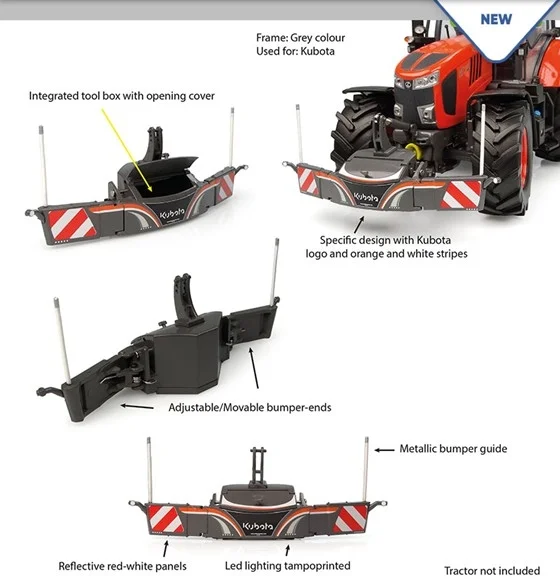 NEW

Frame: Grey colour
Used for: Kubota

Integrated tool box with opening cover

Kubota

Kubota

Specific design with Kubota logo and orange and white stripes

Adjustable/Movable bumper-ends

Metallic bumper guide

Kubota

Reflective red-white panels

Led lighting tampoprinted

Tractor not included